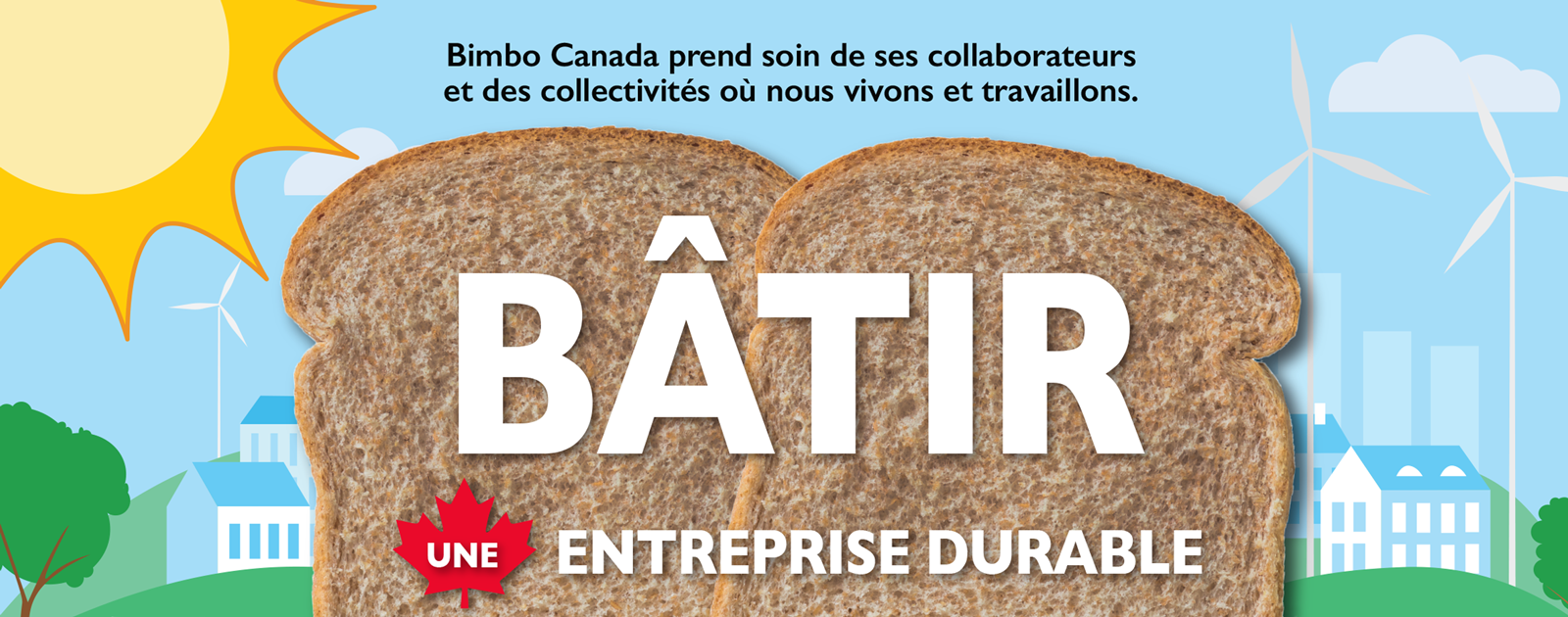 Bimbo Canada prend soin de ses collaborateurs et des collectivités où nous vivons et travaillons.

BÂTIR

UNE ENTREPRISE DURABLE